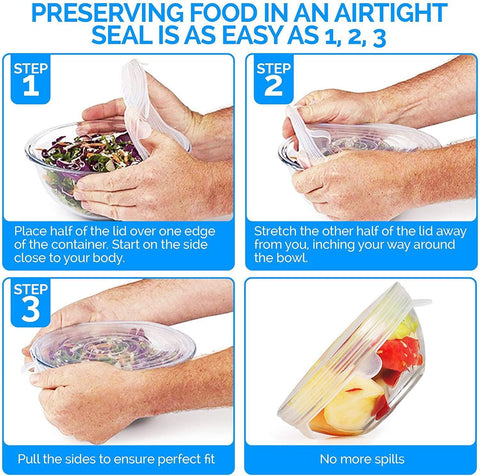 PRESERVING FOOD IN AN AIRTIGHT SEAL IS AS EASY AS 1, 2, 3

STEP 1

Place half of the lid over one edge of the container. Start on the side close to your body.

STEP 2

Stretch the other half of the lid away from you, inching your way around the bowl.

STEP 3

Pull the sides to ensure perfect fit

No more spills