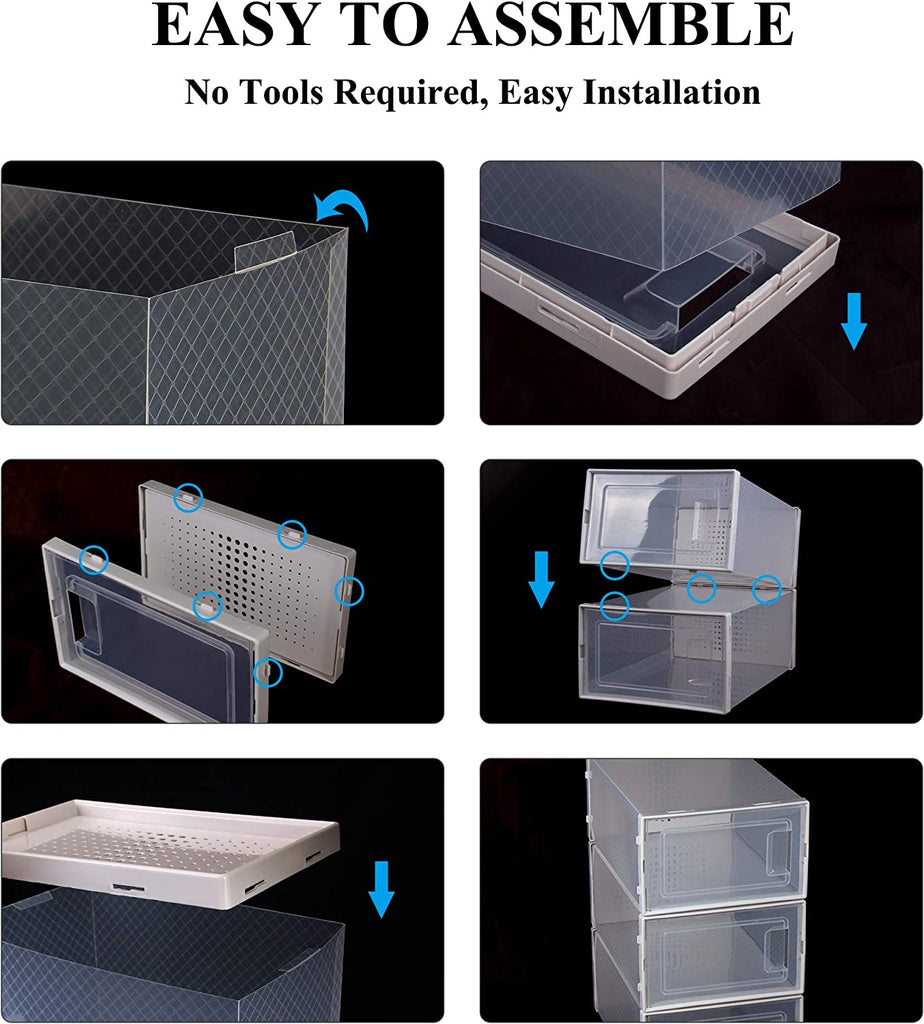 EASY TO ASSEMBLE

No Tools Required, Easy Installation