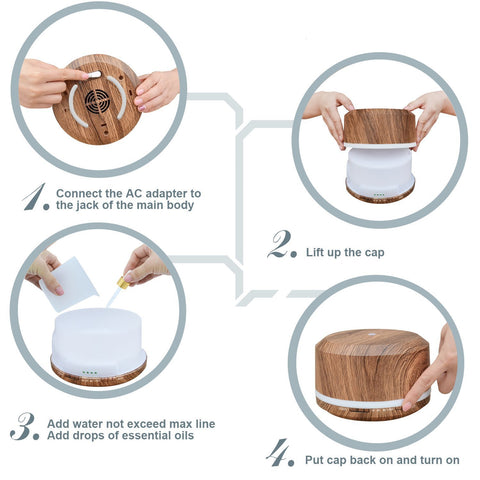 1. Connect the AC adapter to the jack of the main body

2. Lift up the cap

3. Add water not exceed max line
Add drops of essential oils

4. Put cap back on and turn on