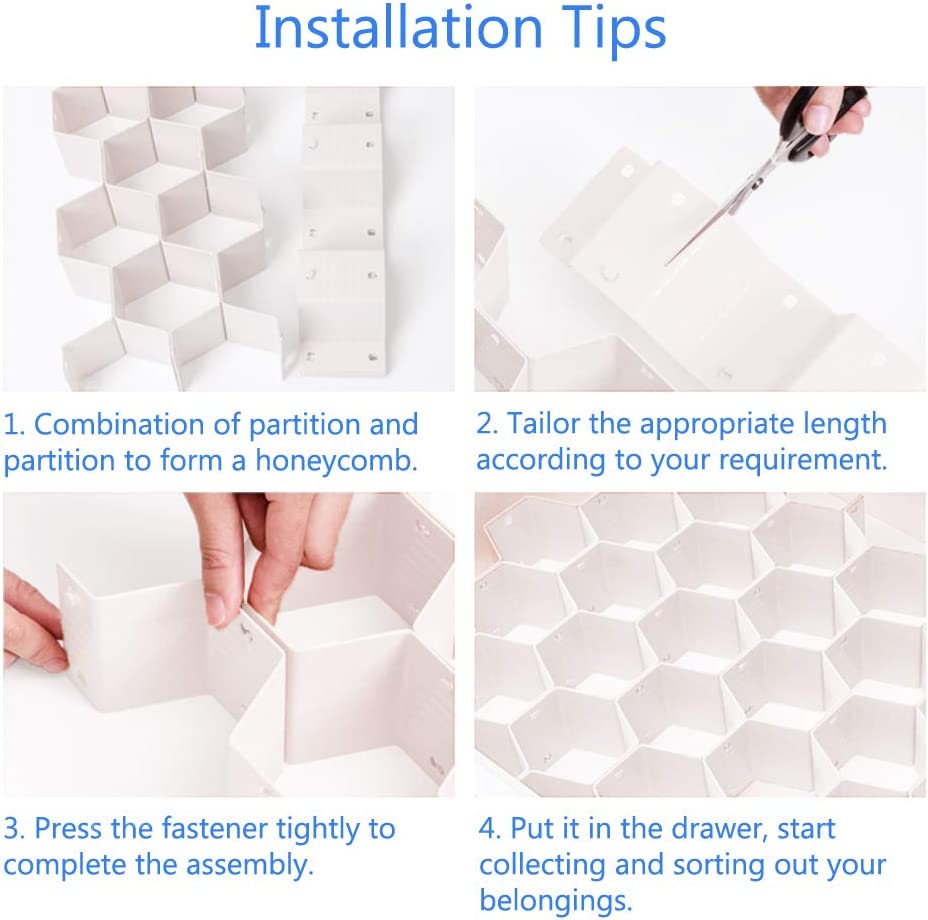 Installation Tips

1. Combination of partition and partition to form a honeycomb.

2. Tailor the appropriate length according to your requirement.

3. Press the fastener tightly to complete the assembly.

4. Put it in the drawer, start collecting and sorting out your belongings.