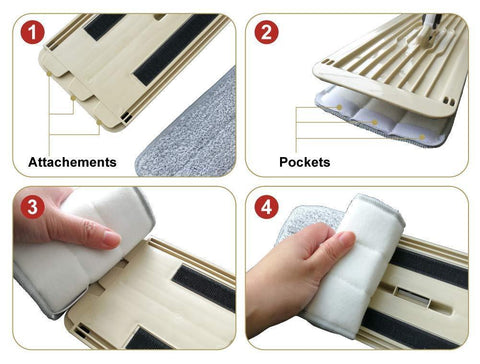 1

Attachements

2

Pockets

3

4