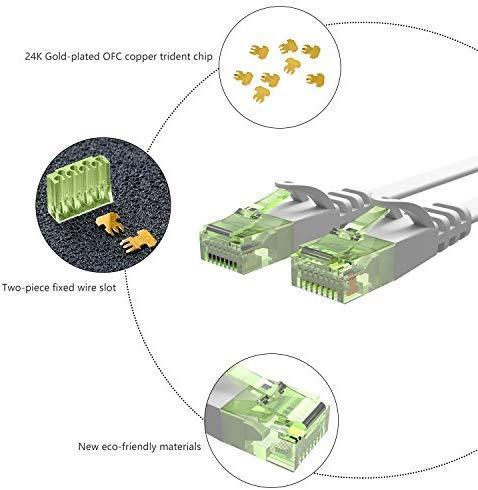 24K Gold-plated OFC copper trident chip

Two-piece fixed wire slot

New eco-friendly materials