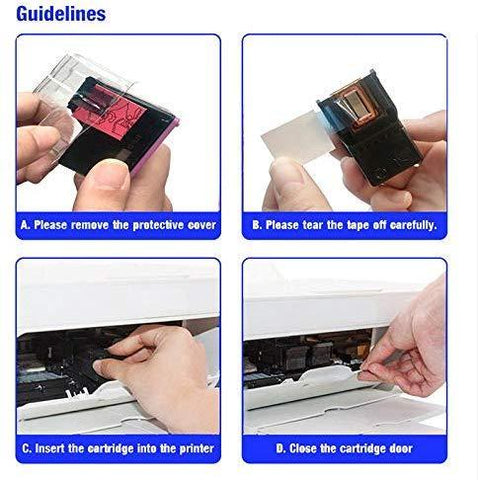 Guidelines

A. Please remove the protective cover

B. Please tear the tape off carefully.

C. Insert the cartridge into the printer

D. Close the cartridge door