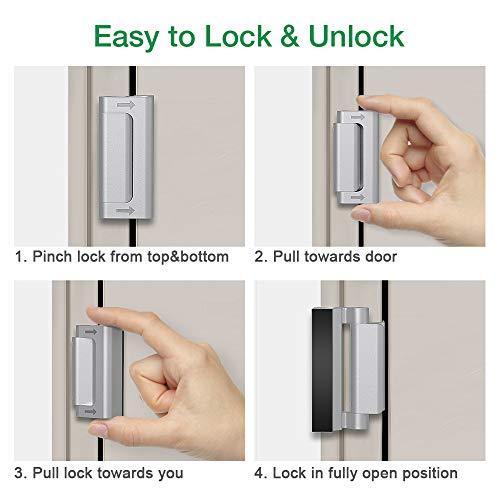 Easy to Lock & Unlock

1. Pinch lock from top&bottom

2. Pull towards door

3. Pull lock towards you

4. Lock in fully open position